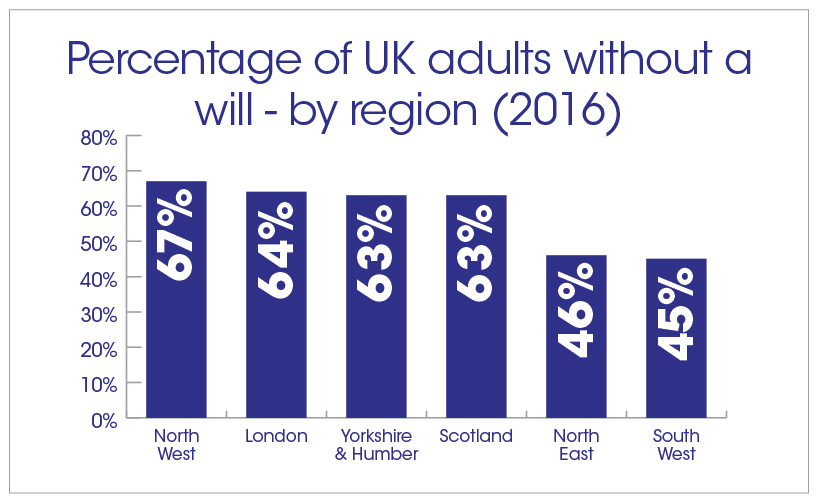 Percentage of UK adults without a will - by region (2016)

80%
70%
60%
50%
40%
30%
20%
10%
0%

67%
64%
63%
63%
46%
45%

North West
London
Yorkshire & Humber
Scotland
North East
South West