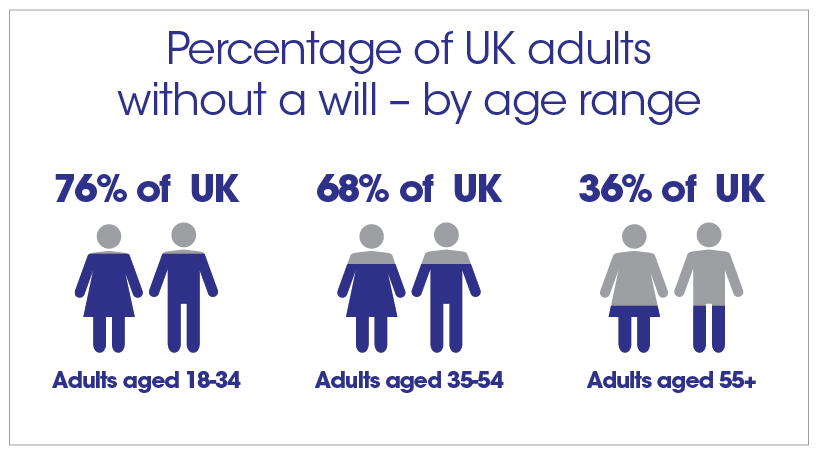 Percentage of UK adults without a will – by age range

76% of UK

Adults aged 18-34

68% of UK

Adults aged 35-54

36% of UK

Adults aged 55+